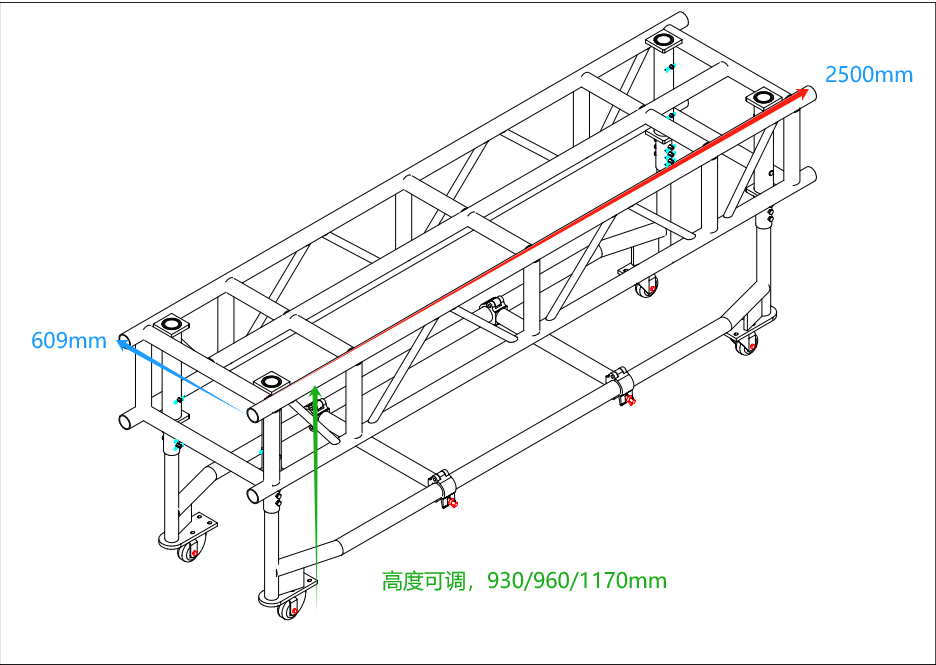 2500mm

609mm

高度可调，930/960/1170mm